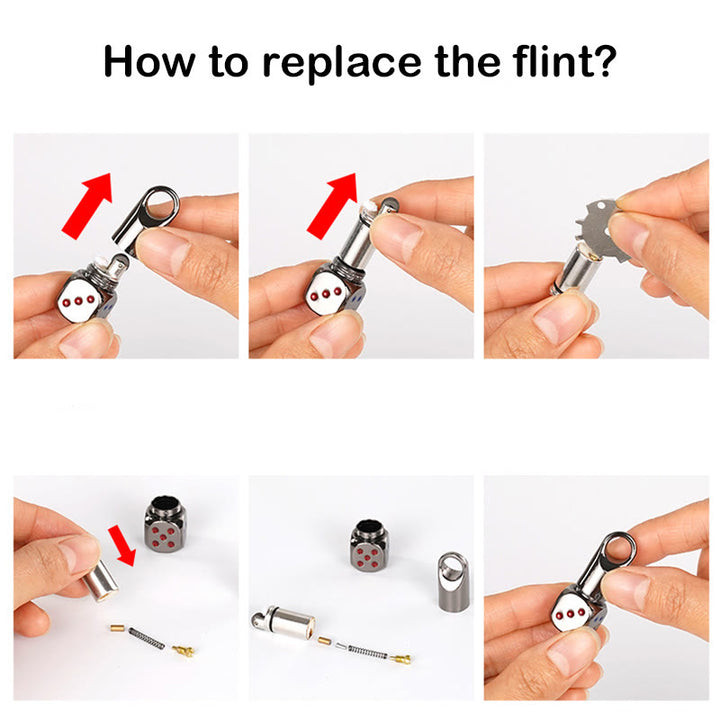 How to replace the flint?