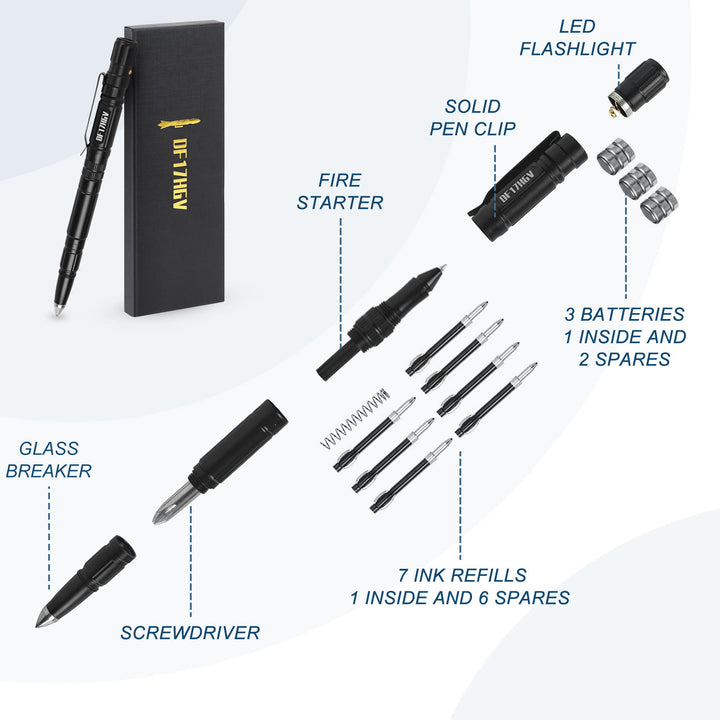 DF17HGV

DF17HGV

LED
FLASHLIGHT

SOLID
PEN CLIP

DF17HGV

FIRE
STARTER

3 BATTERIES
1 INSIDE AND
2 SPARES

GLASS
BREAKER

7 INK REFILLS
1 INSIDE AND 6 SPARES

SCREWDRIVER